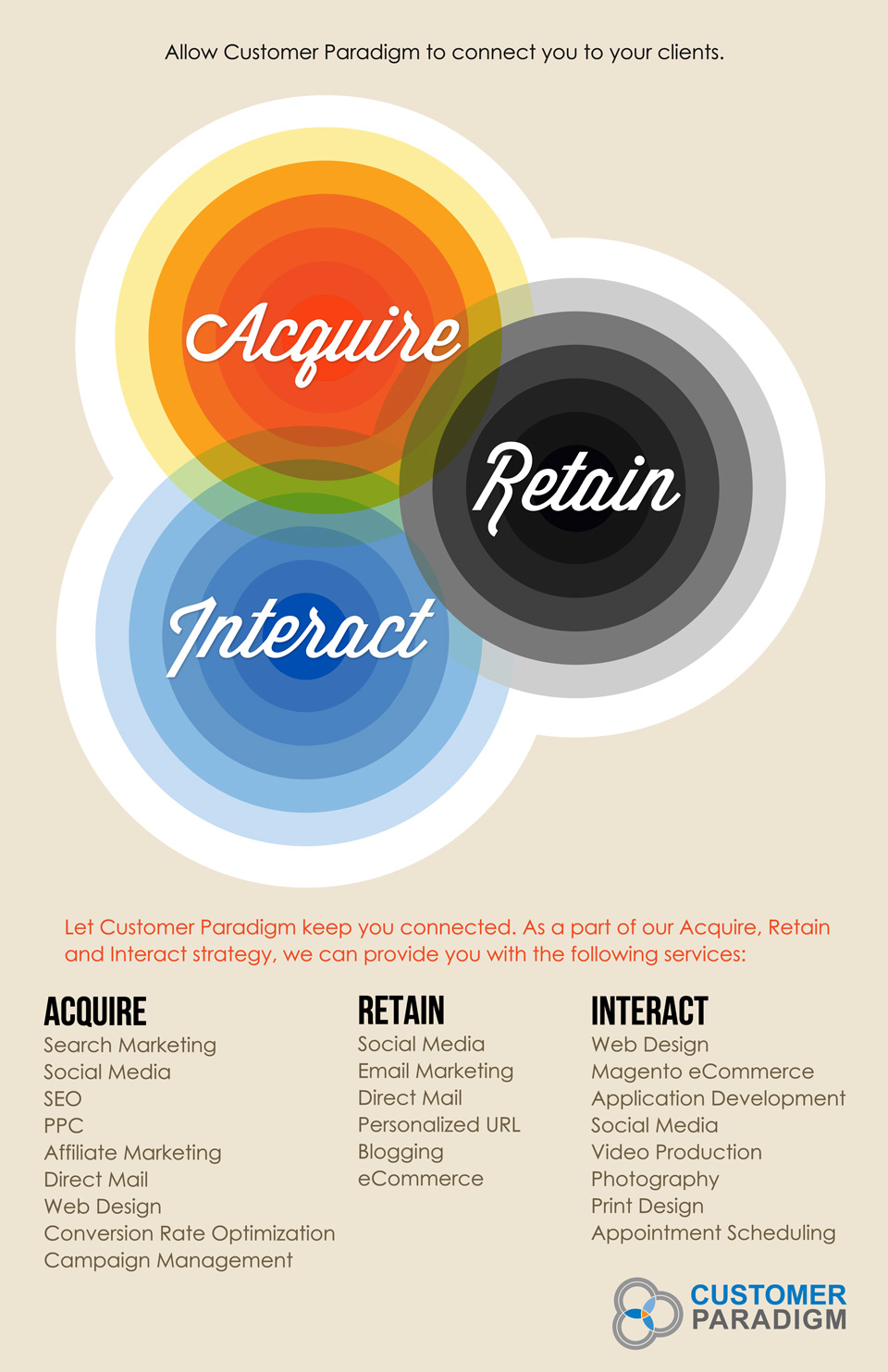 Allow Customer Paradigm to connect you to your clients.

Acquire

Retain

Interact

Let Customer Paradigm keep you connected. As a part of our Acquire, Retain and Interact strategy, we can provide you with the following services:

ACQUIRE
Search Marketing
Social Media
SEO
PPC
Affiliate Marketing
Direct Mail
Web Design
Conversion Rate Optimization
Campaign Management

RETAIN
Social Media
Email Marketing
Direct Mail
Personalized URL
Blogging
eCommerce

INTERACT
Web Design
Magento eCommerce
Application Development
Social Media
Video Production
Photography
Print Design
Appointment Scheduling

CUSTOMER
PARADIGM